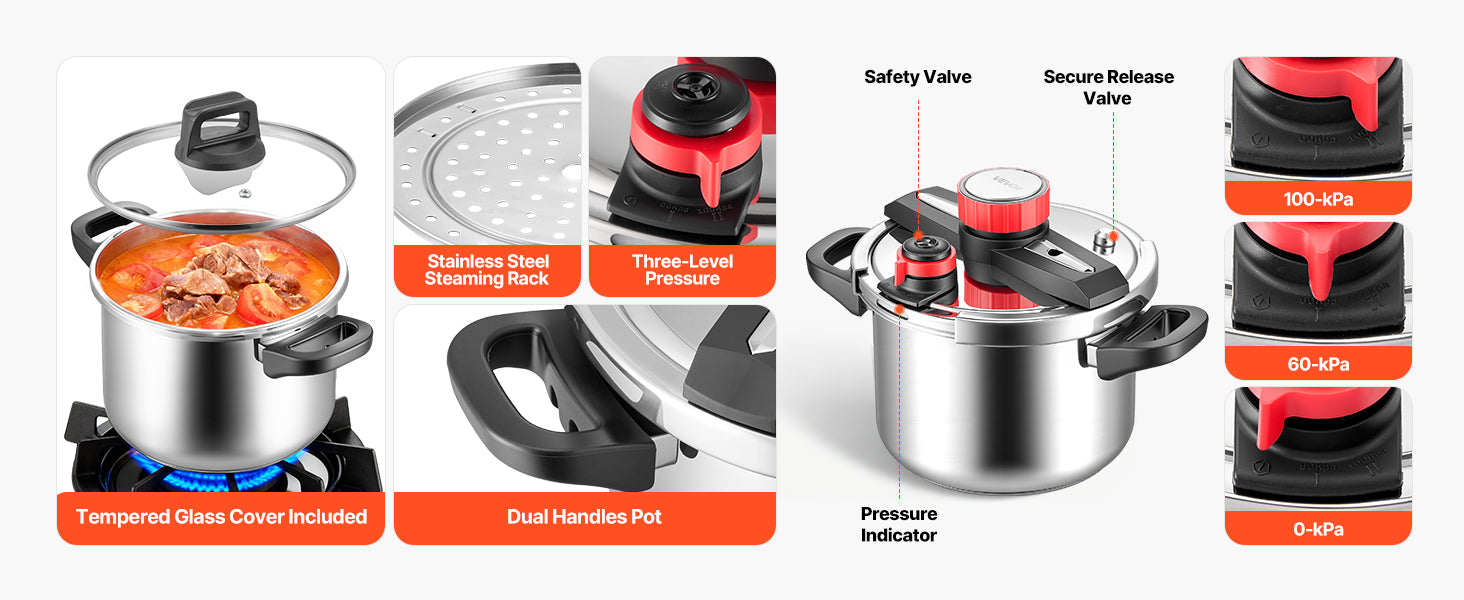 Tempered Glass Cover Included

Stainless Steel Steaming Rack

Three-Level Pressure

Dual Handles Pot

Safety Valve

Secure Release Valve

VEVOR

Pressure Indicator

100-kPa

60-kPa

0-kPa