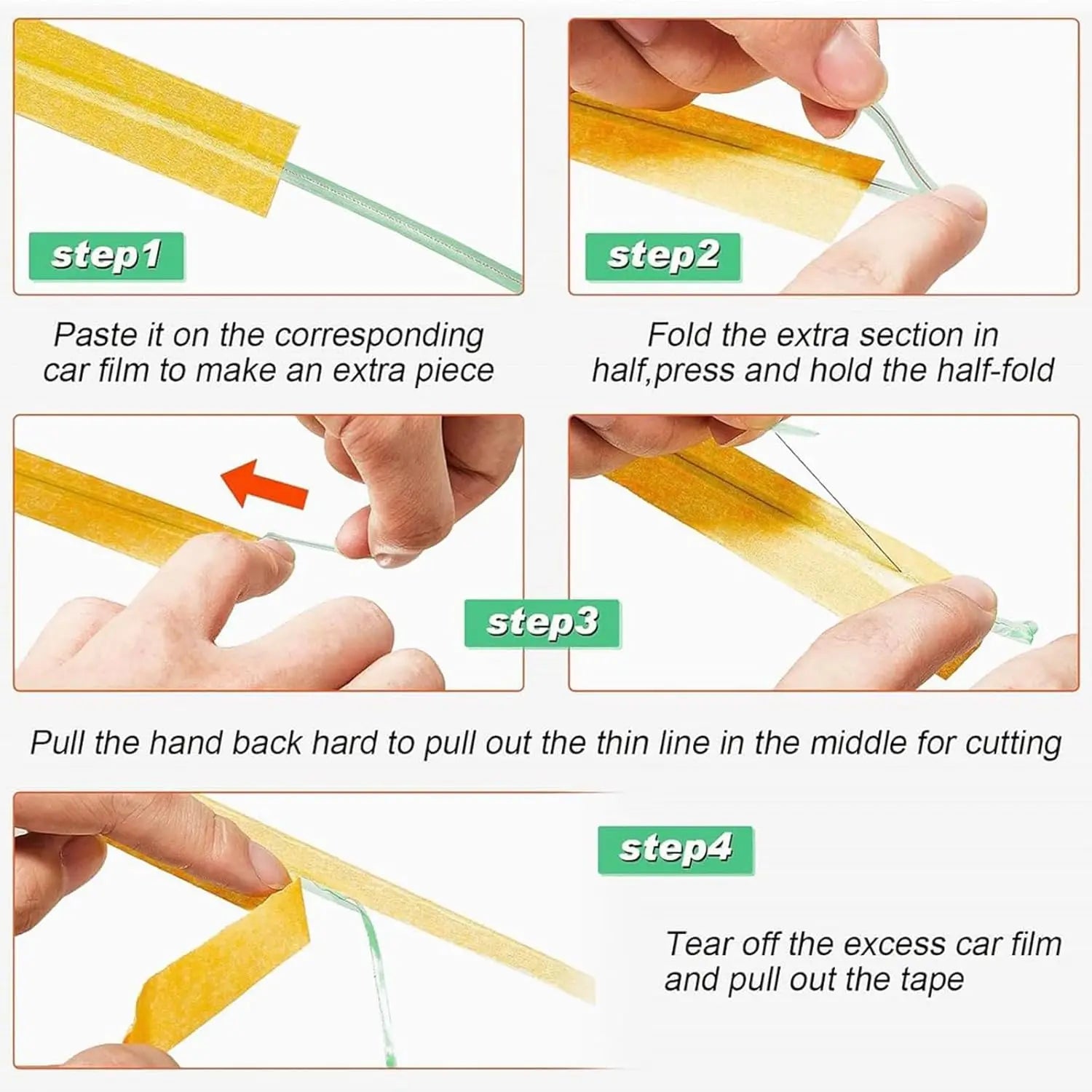 step1

Paste it on the corresponding car film to make an extra piece

step2

Fold the extra section in half,press and hold the half-fold

step3

Pull the hand back hard to pull out the thin line in the middle for cutting

step4

Tear off the excess car film and pull out the tape