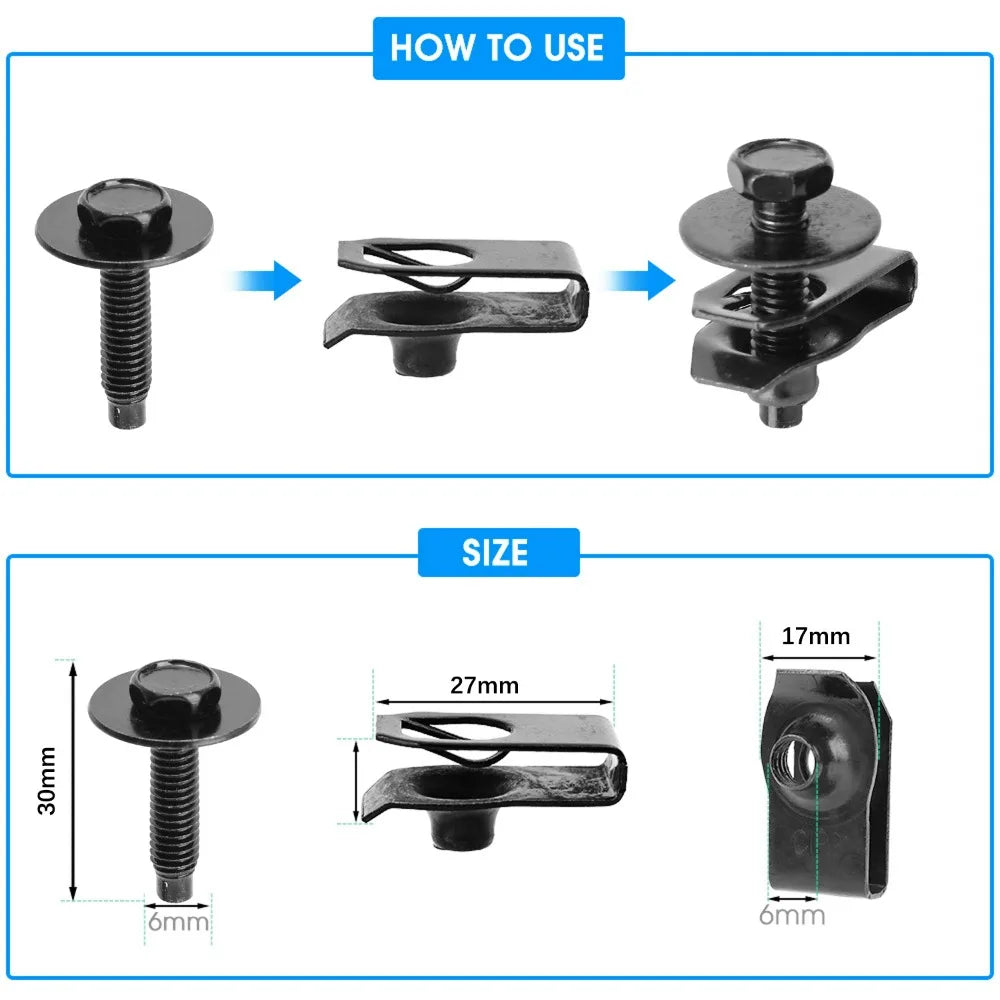 HOW TO USE

SIZE

30mm

6mm

27mm

17mm

6mm