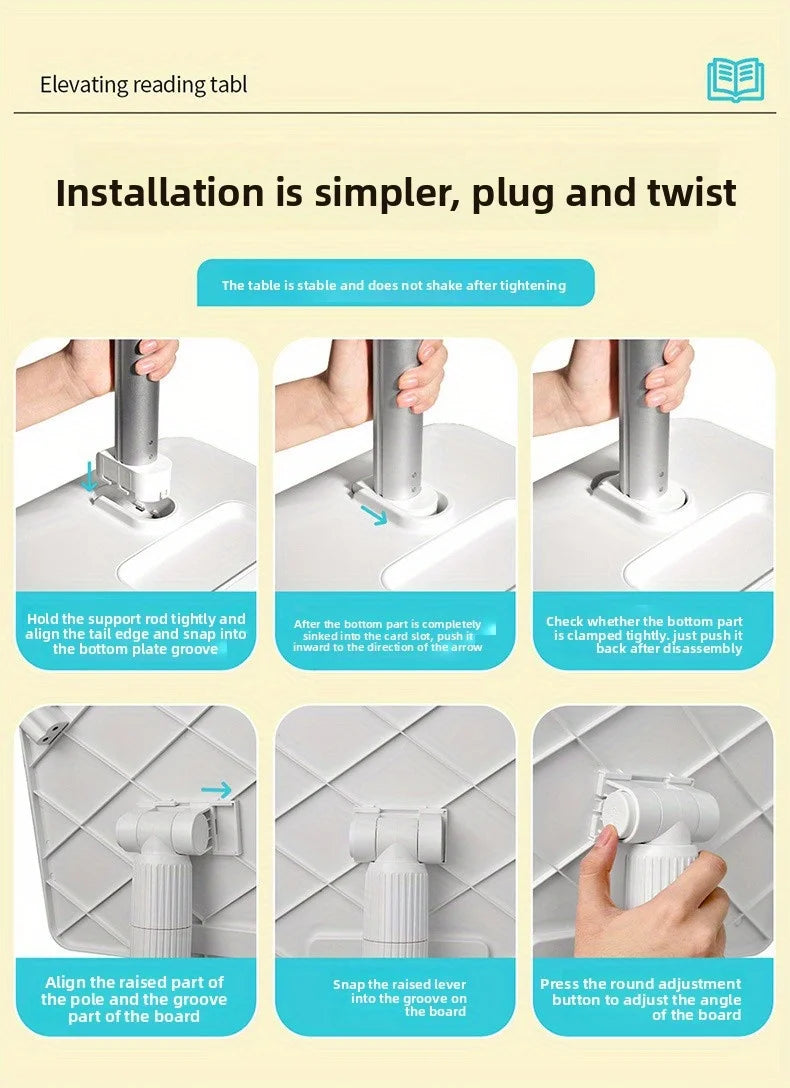 Elevating reading tabl

Installation is simpler, plug and twist

The table is stable and does not shake after tightening

Hold the support rod tightly and align the tail edge and snap into the bottom plate groove

After the bottom part is completely sinked into the card slot, push it inward to the direction of the arrow

Check whether the bottom part is clamped tightly. just push it back after disassembly

Align the raised part of the pole and the groove part of the board

Snap the raised lever into the groove on the board

Press the round adjustment button to adjust the angle of the board