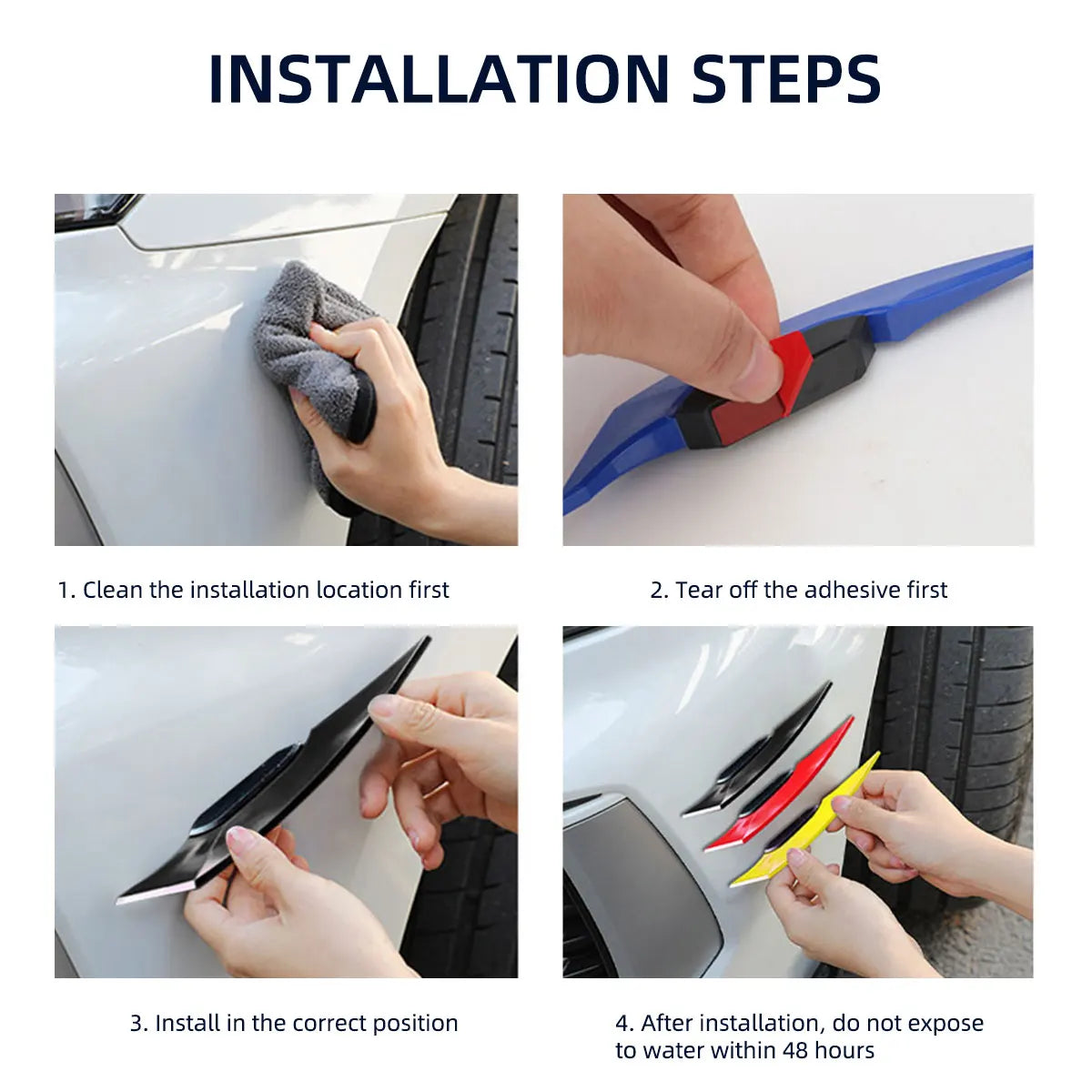 INSTALLATION STEPS

1. Clean the installation location first

2. Tear off the adhesive first

3. Install in the correct position

4. After installation, do not expose to water within 48 hours