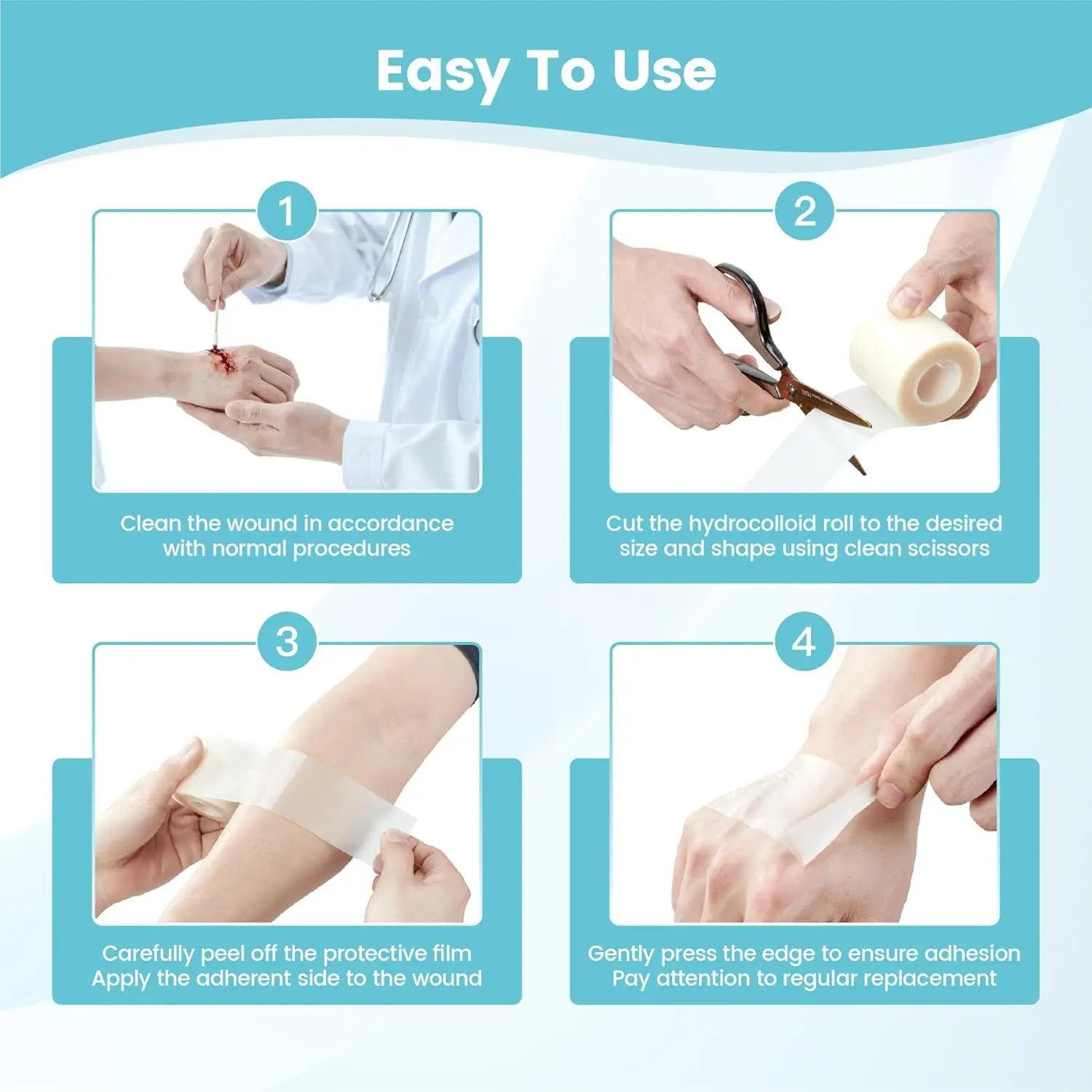 Easy To Use

1

Clean the wound in accordance with normal procedures

2

Cut the hydrocolloid roll to the desired size and shape using clean scissors

3

Carefully peel off the protective film
Apply the adherent side to the wound

4

Gently press the edge to ensure adhesion
Pay attention to regular replacement