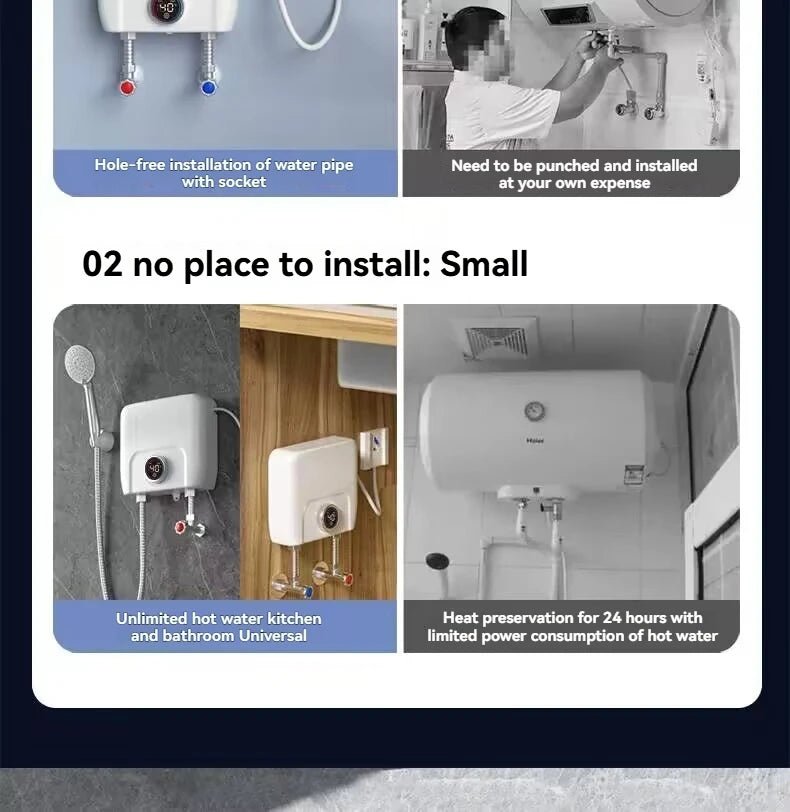 40

Hole-free installation of water pipe with socket

Need to be punched and installed at your own expense

02 no place to install: Small

40

40

Haier

Unlimited hot water kitchen and bathroom Universal

Heat preservation for 24 hours with limited power consumption of hot water