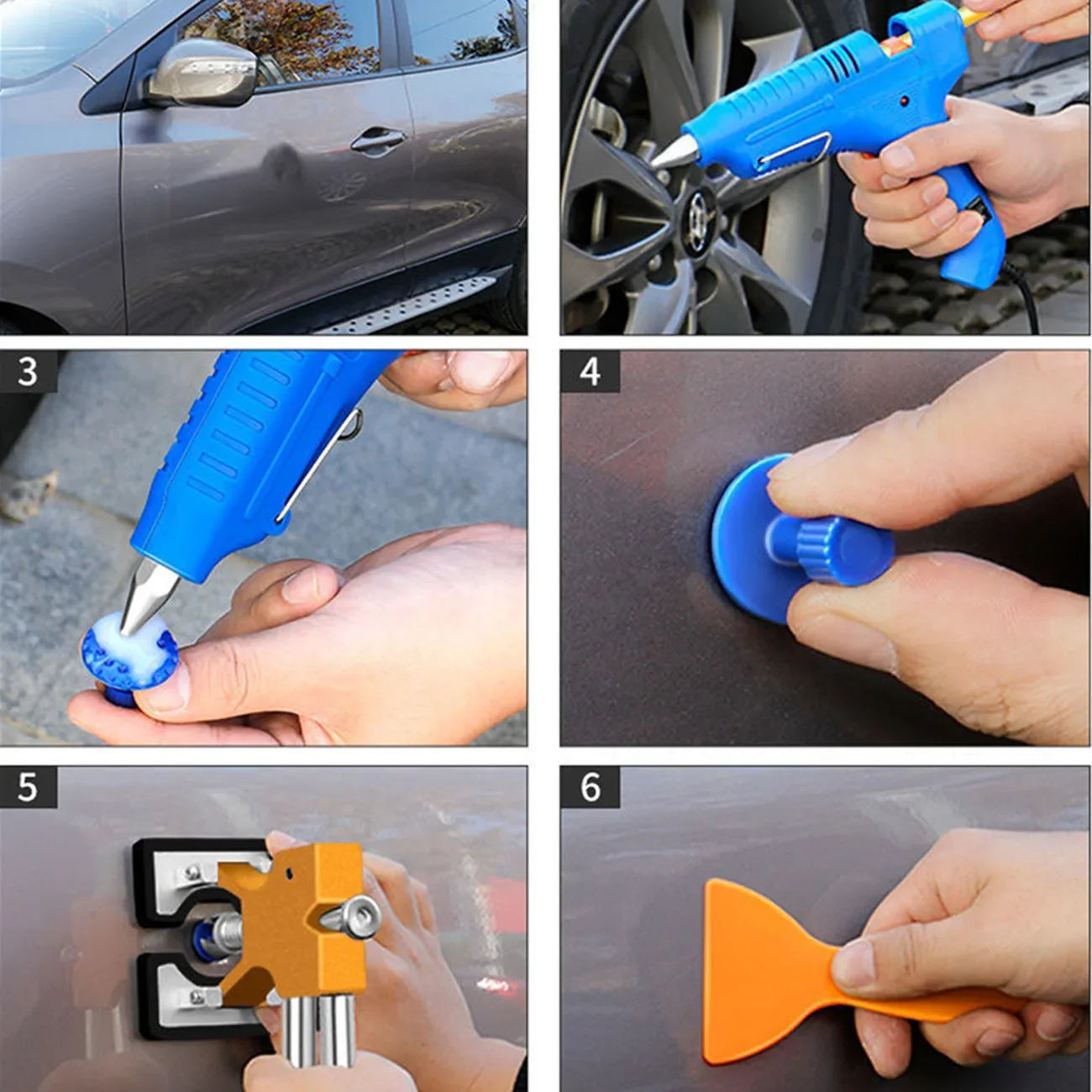 3

4

5

6