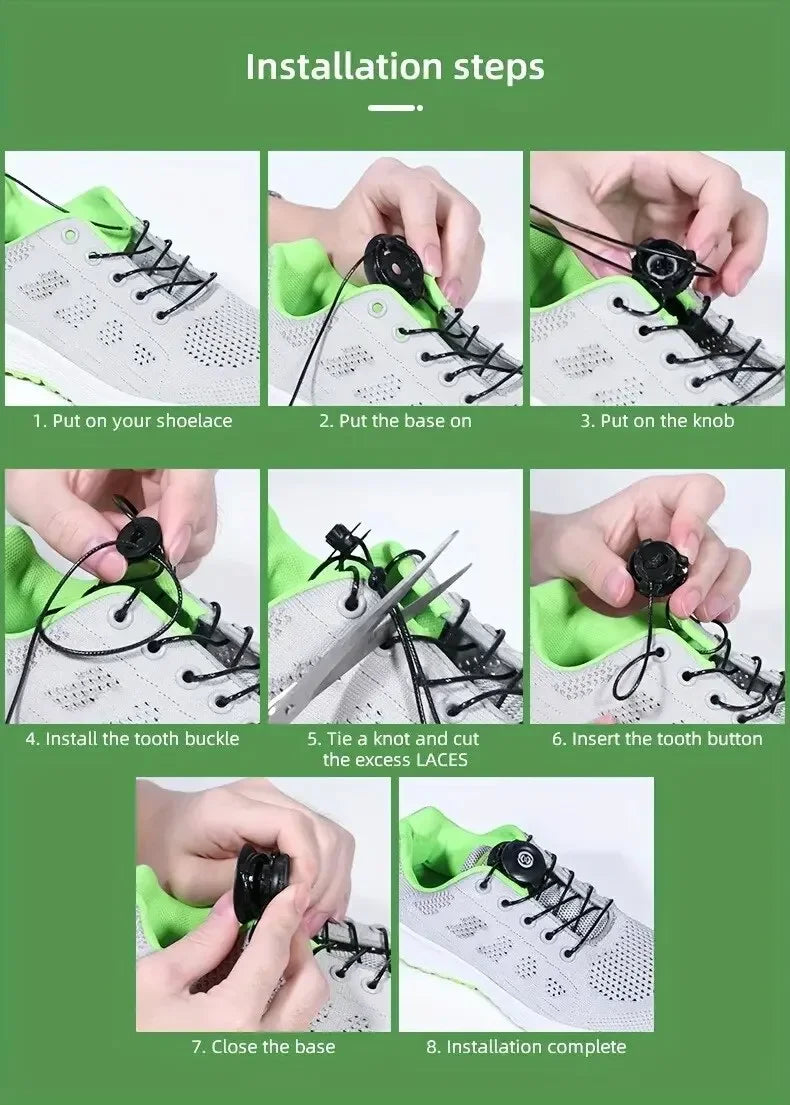 Installation steps

1. Put on your shoelace

2. Put the base on

3. Put on the knob

4. Install the tooth buckle

5. Tie a knot and cut the excess LACES

6. Insert the tooth button

7. Close the base

8. Installation complete