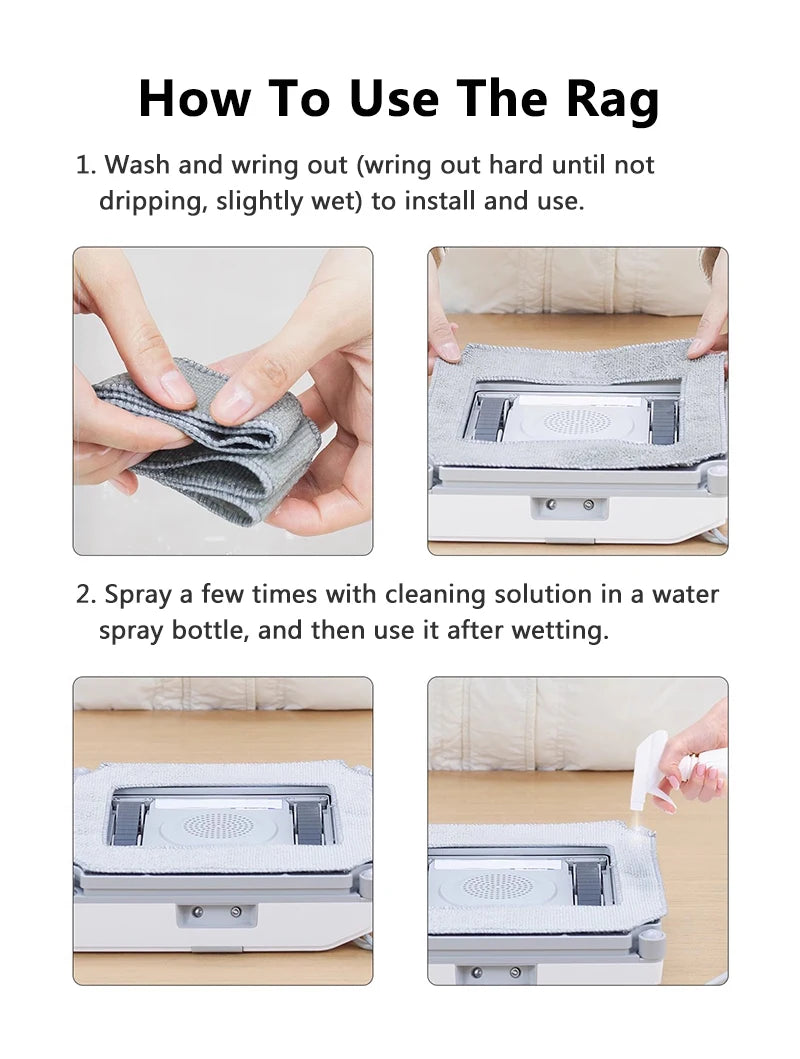 How To Use The Rag

1. Wash and wring out (wring out hard until not dripping, slightly wet) to install and use.

2. Spray a few times with cleaning solution in a water spray bottle, and then use it after wetting.