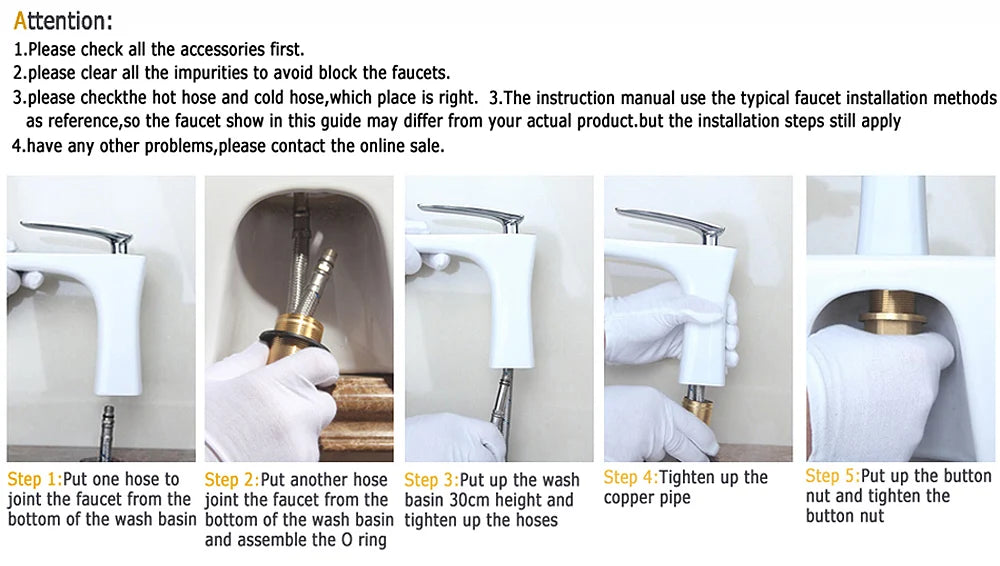 Attention:
1.Please check all the accessories first.
2.please clear all the impurities to avoid block the faucets.
3.please checkthe hot hose and cold hose,which place is right. 3.The instruction manual use the typical faucet installation methods as reference,so the faucet show in this guide may differ from your actual product.but the installation steps still apply
4.have any other problems,please contact the online sale.

Step 1:Put one hose to joint the faucet from the bottom of the wash basin

Step 2:Put another hose joint the faucet from the bottom of the wash basin and assemble the O ring

Step 3:Put up the wash basin 30cm height and tighten up the hoses

Step 4:Tighten up the copper pipe

Step 5:Put up the button nut and tighten the button nut